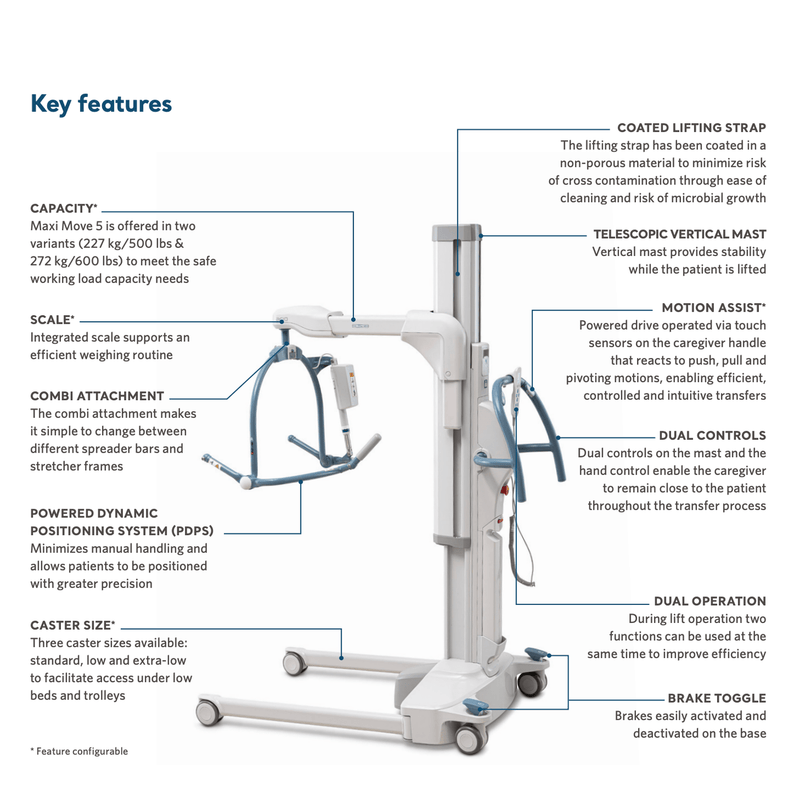 Key features

CAPACITY*
Maxi Move 5 is offered in two variants (227 kg/500 lbs & 272 kg/600 lbs) to meet the safe working load capacity needs

SCALE*
Integrated scale supports an efficient weighing routine

COMBI ATTACHMENT
The combi attachment makes it simple to change between different spreader bars and stretcher frames

POWERED DYNAMIC POSITIONING SYSTEM (PDPS)
Minimizes manual handling and allows patients to be positioned with greater precision

CASTER SIZE*
Three caster sizes available: standard, low and extra-low to facilitate access under low beds and trolleys

* Feature configurable

COATED LIFTING STRAP
The lifting strap has been coated in a non-porous material to minimize risk of cross contamination through ease of cleaning and risk of microbial growth

TELESCOPIC VERTICAL MAST
Vertical mast provides stability while the patient is lifted

MOTION ASSIST*
Powered drive operated via touch sensors on the caregiver handle that reacts to push, pull and pivoting motions, enabling efficient, controlled and intuitive transfers

DUAL CONTROLS
Dual controls on the mast and the hand control enable the caregiver to remain close to the patient throughout the transfer process

DUAL OPERATION
During lift operation two functions can be used at the same time to improve efficiency

BRAKE TOGGLE
Brakes easily activated and deactivated on the base