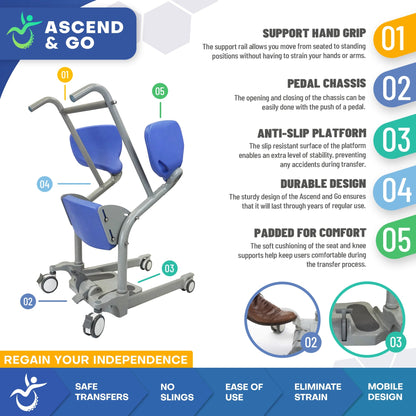 ASCEND & GO

01

05

04

03

02

SUPPORT HAND GRIP
The support rail allows you move from seated to standing positions without having to strain your hands or arms.

01

PEDAL CHASSIS
The opening and closing of the chassis can be easily done with the push of a pedal.

02

ANTI-SLIP PLATFORM
The slip resistant surface of the platform enables an extra level of stability, preventing any accidents during transfer.

03

DURABLE DESIGN
The sturdy design of the Ascend and Go ensures that it will last through years of regular use.

04

PADDED FOR COMFORT
The soft cushioning of the seat and knee supports help keep users comfortable during the transfer process.

05

02

03

REGAIN YOUR INDEPENDENCE

SAFE TRANSFERS

NO SLINGS

EASE OF USE

ELIMINATE STRAIN

MOBILE DESIGN